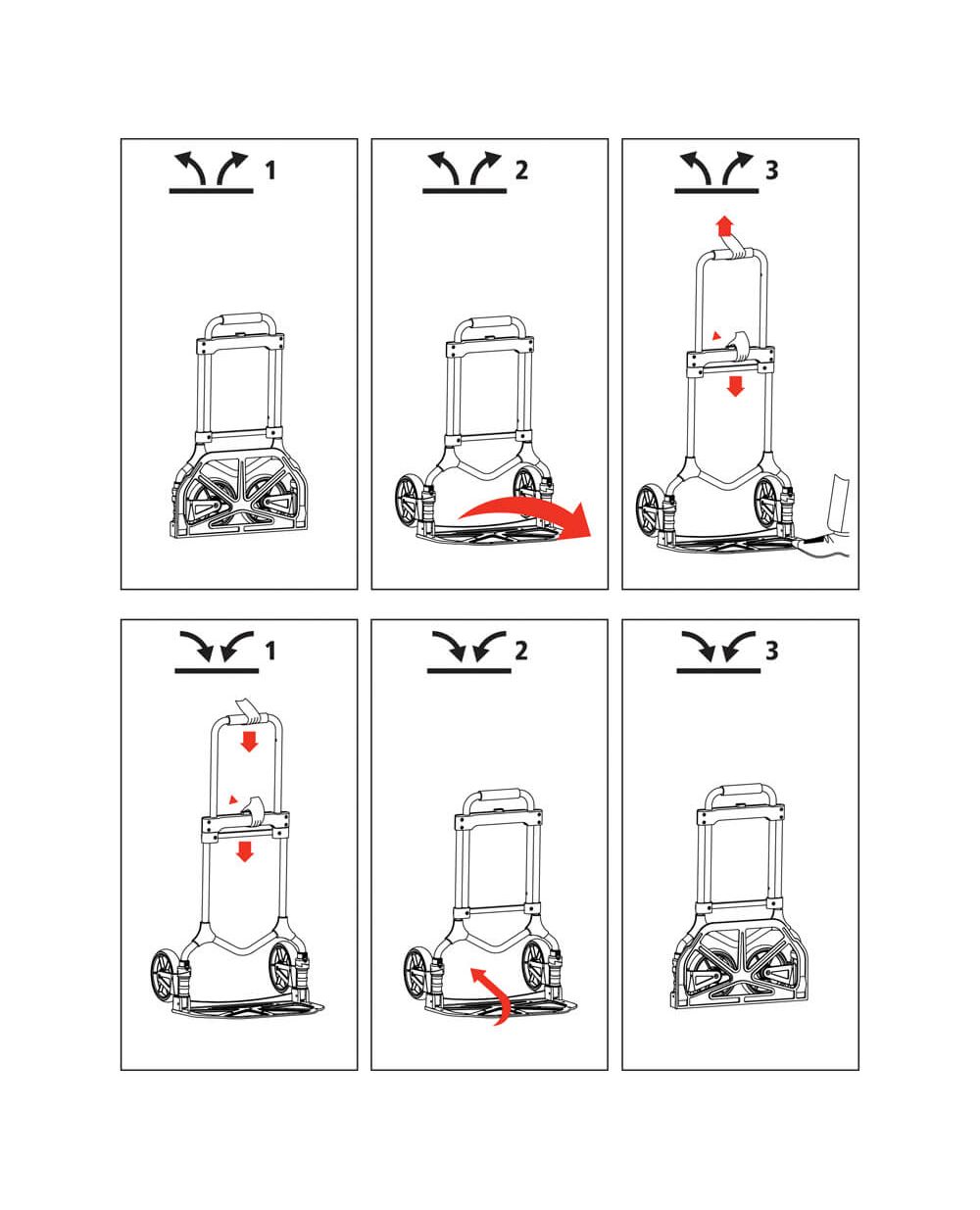 1

2

3

1

2

3