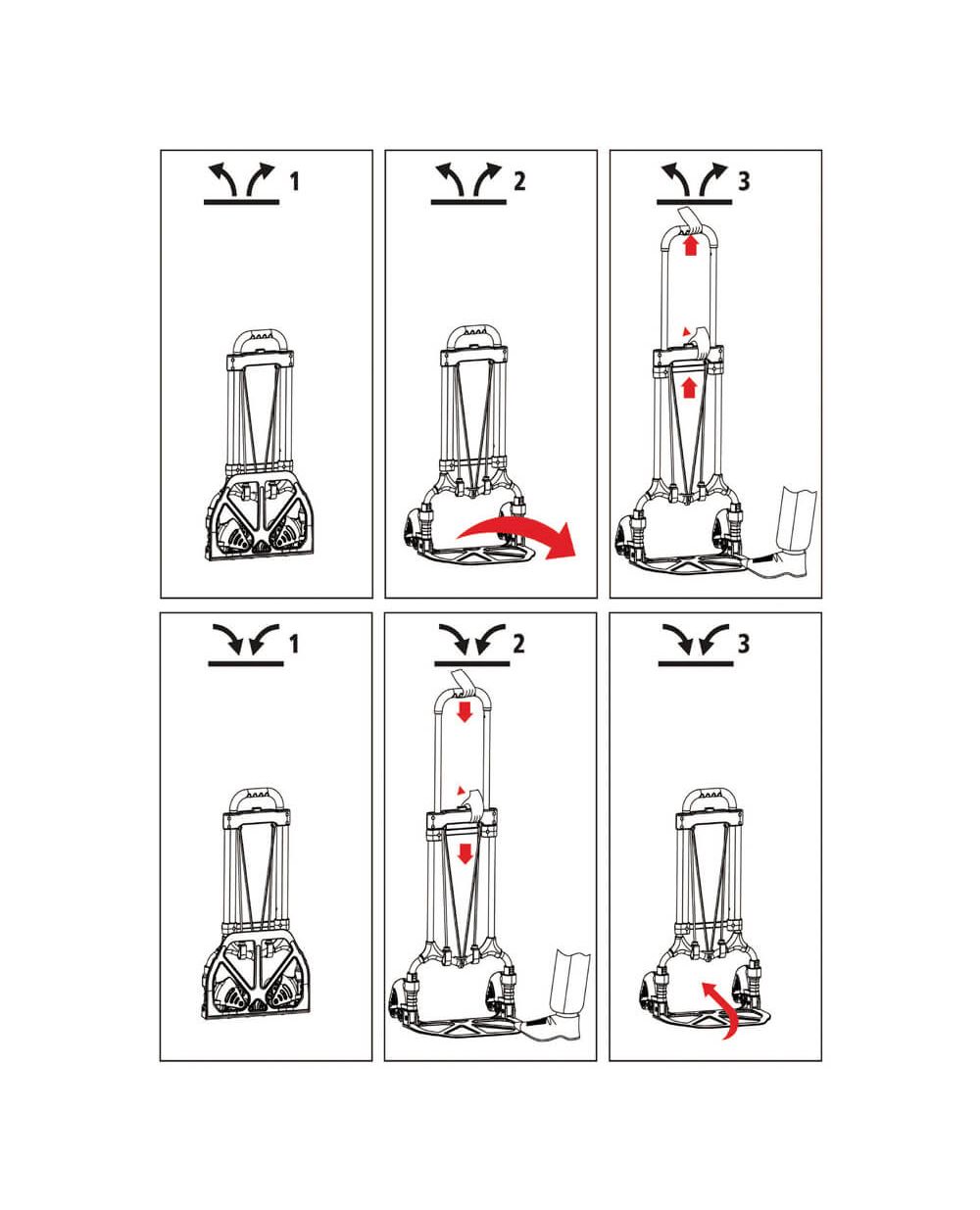 1

2

3

1

2

3