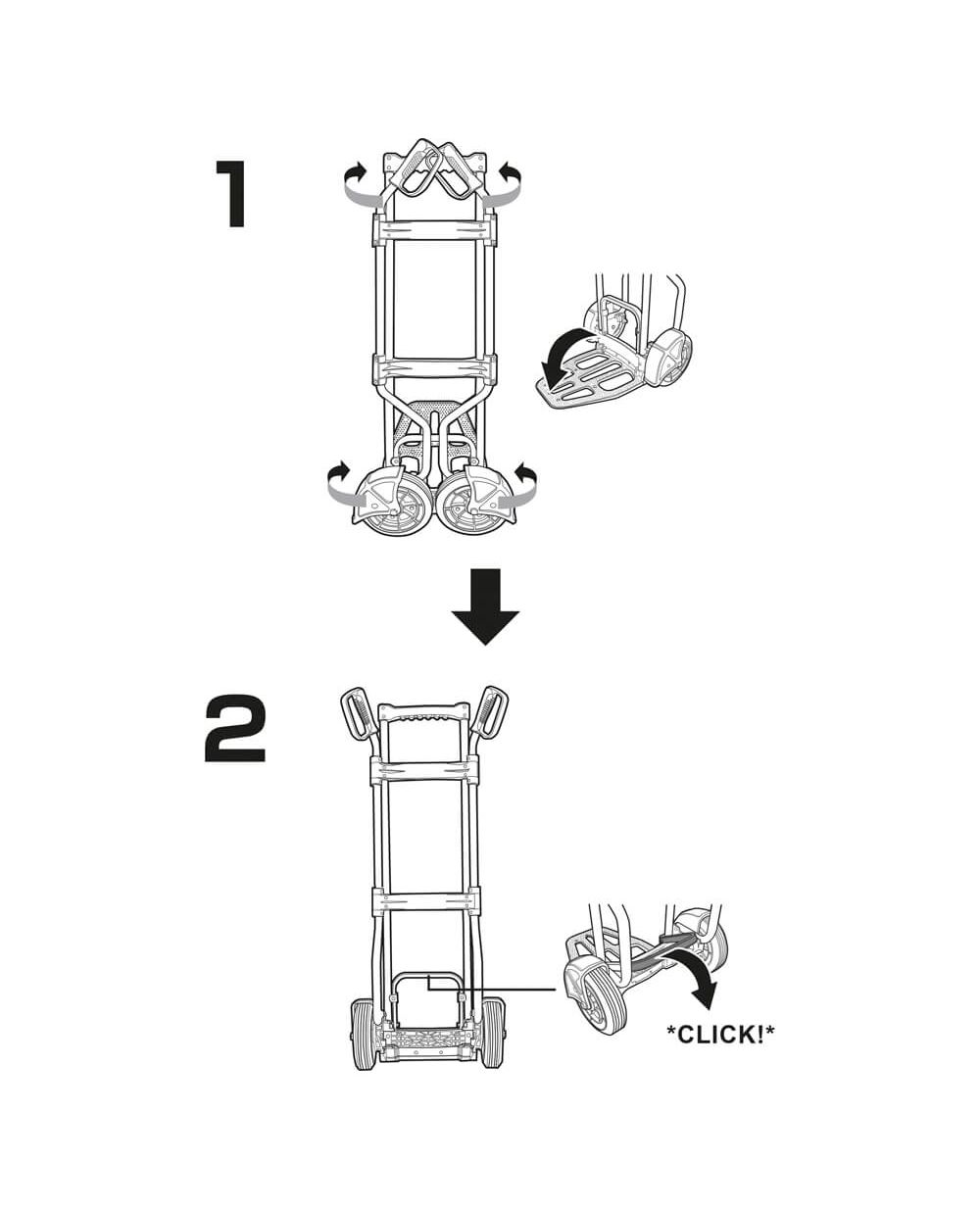 1

2

*CLICK!*