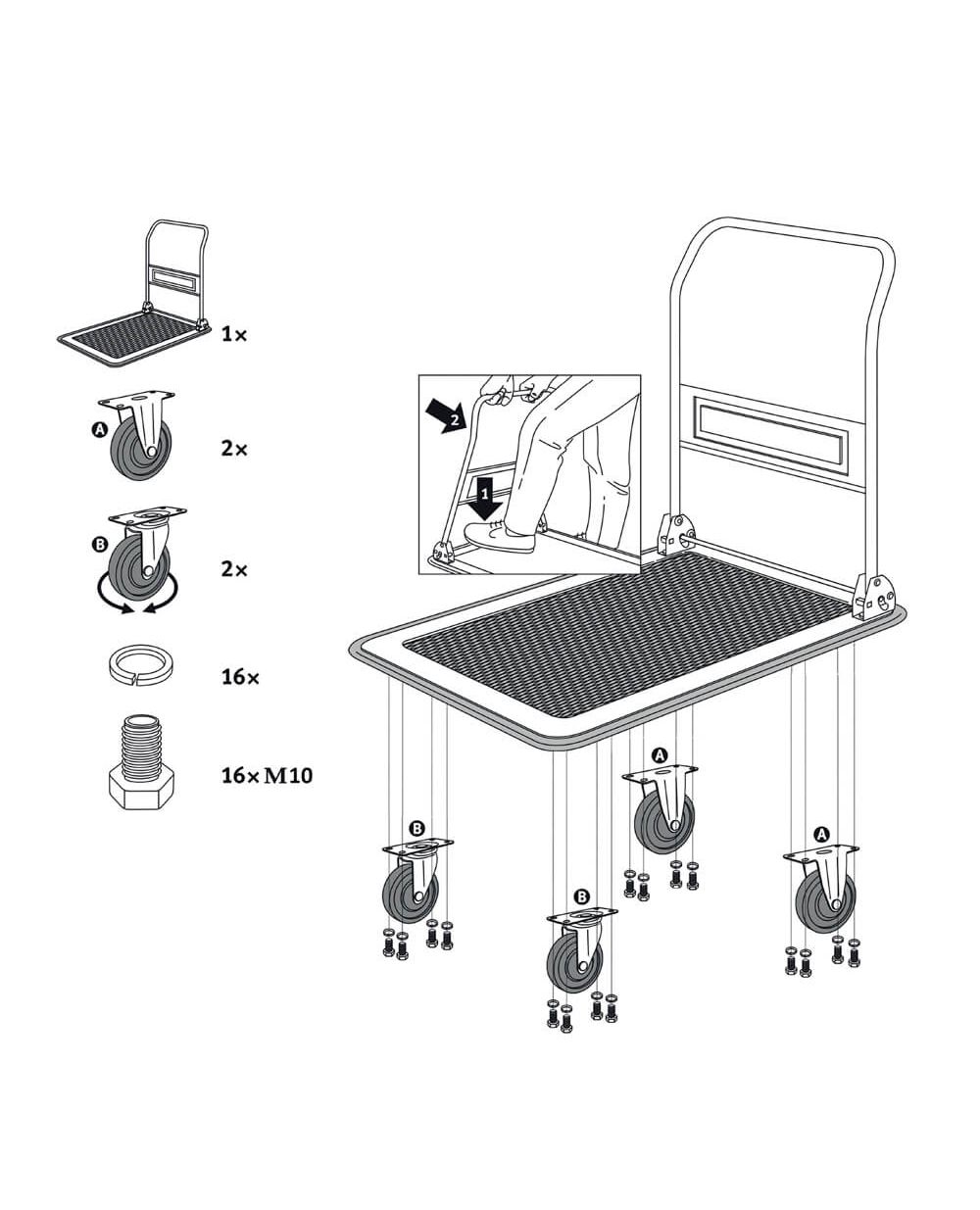 1×

A

2×

B

2×

16×

16× M10

2

1

A

B

B

A